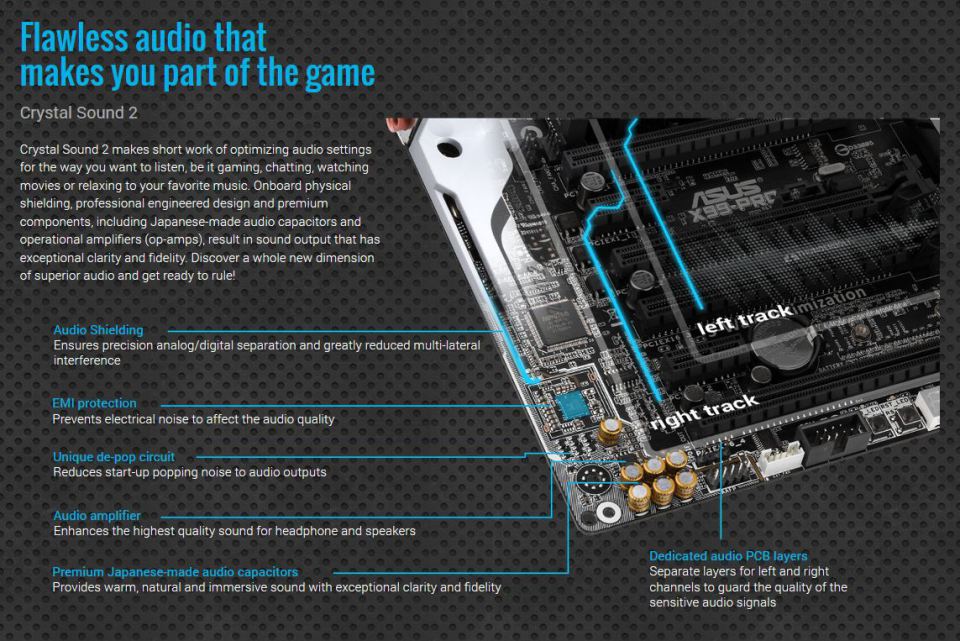 Flawless audio that makes you part of the game

Crystal Sound 2

Crystal Sound 2 makes short work of optimizing audio settings for the way you want to listen, be it gaming, chatting, watching movies or relaxing to your favorite music. Onboard physical shielding, professional engineered design and premium components, including Japanese-made audio capacitors and operational amplifiers (op-amps), result in sound output that has exceptional clarity and fidelity. Discover a whole new dimension of superior audio and get ready to rule!

ASUS X99-PRO

left track

right track

Audio Shielding
Ensures precision analog/digital separation and greatly reduced multi-lateral interference

EMI protection
Prevents electrical noise to affect the audio quality

Unique de-pop circuit
Reduces start-up popping noise to audio outputs

Audio amplifier
Enhances the highest quality sound for headphone and speakers

Premium Japanese-made audio capacitors
Provides warm, natural and immersive sound with exceptional clarity and fidelity

Dedicated audio PCB layers
Separate layers for left and right channels to guard the quality of the sensitive audio signals